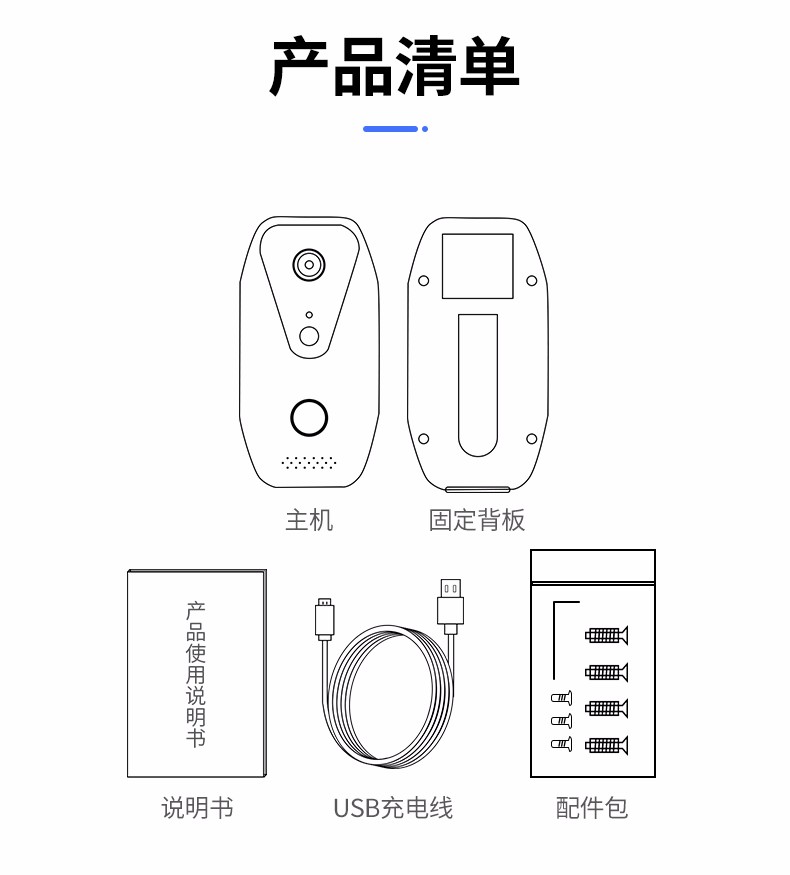 产品清单

主机

固定背板

产品使用说明书

说明书

USB充电线

配件包