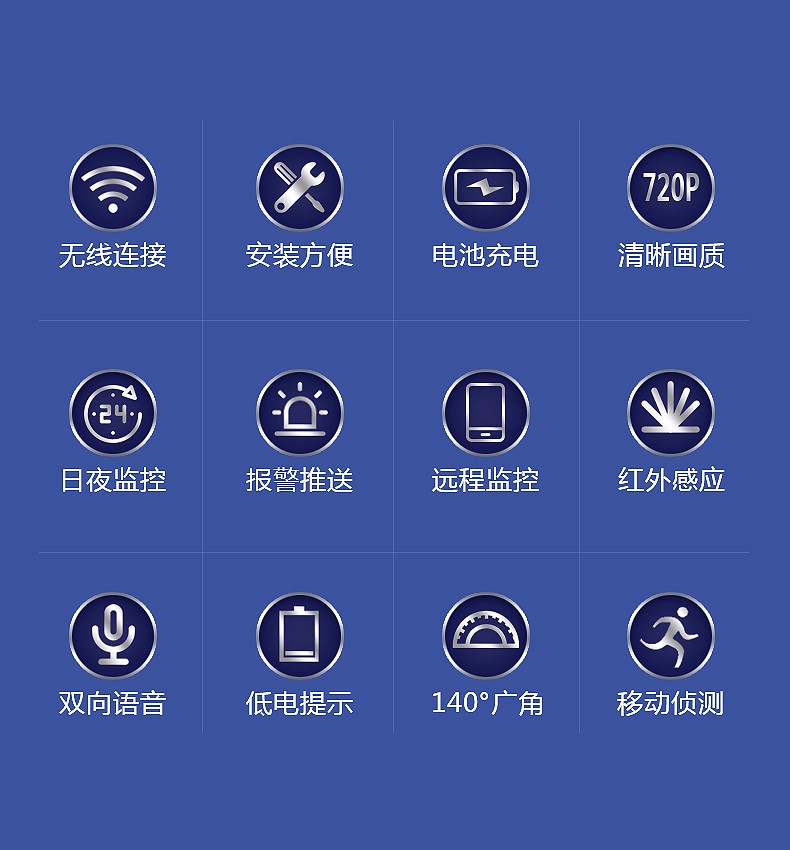 无线连接 安装方便 电池充电 720P 清晰画质

24 日夜监控 报警推送 远程监控 红外感应

双向语音 低电提示 140°广角 移动侦测