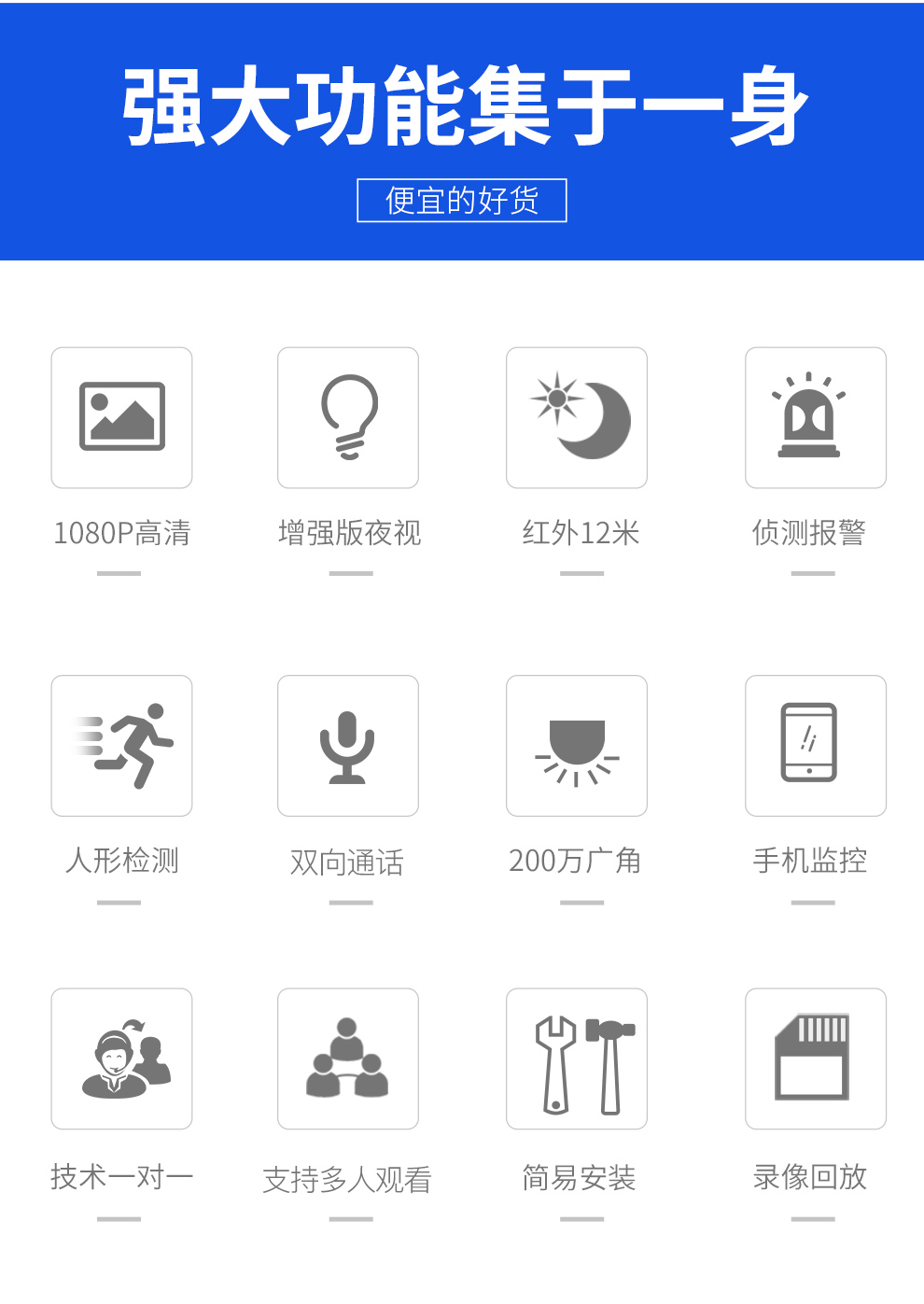 强大功能集于一身

便宜的好货

1080P高清

增强版夜视

红外12米

侦测报警

人形检测

双向通话

200万广角

手机监控

技术一对一

支持多人观看

简易安装

录像回放