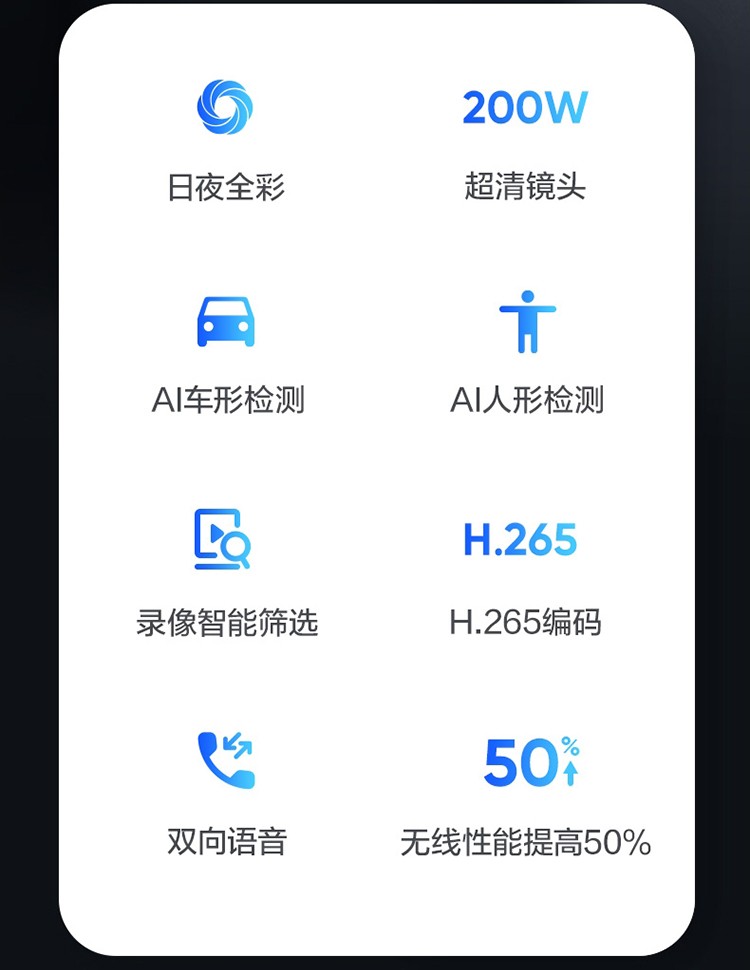 日夜全彩

200W

超清镜头

AI车形检测

AI人形检测

录像智能筛选

H.265

H.265编码

双向语音

50%

无线性能提高50%