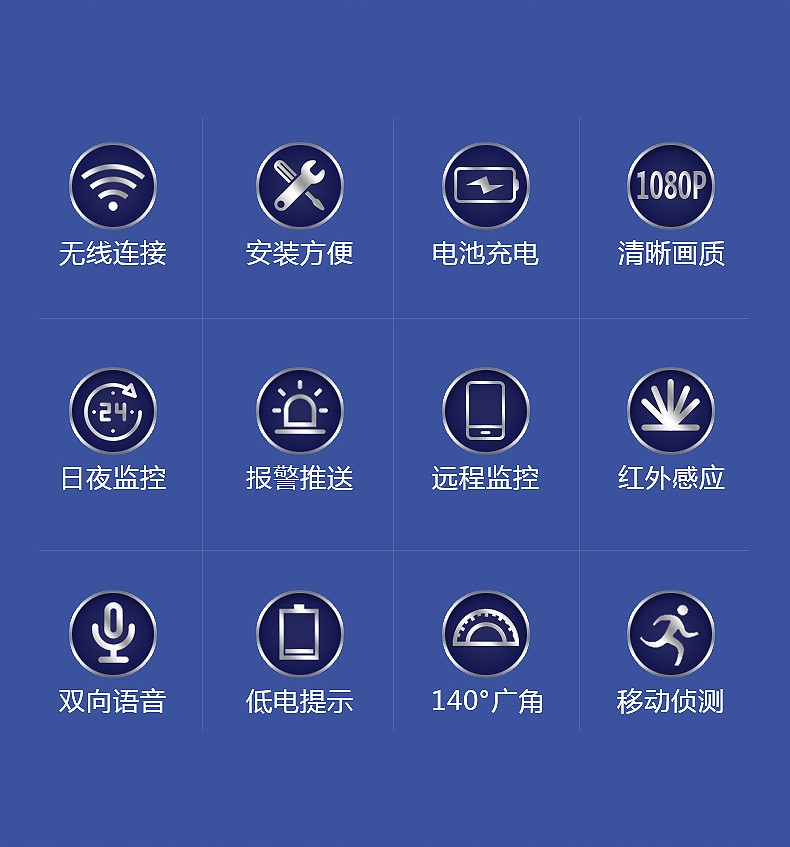 无线连接

安装方便

电池充电

1080P

清晰画质

24

日夜监控

报警推送

远程监控

红外感应

双向语音

低电提示

140°广角

移动侦测