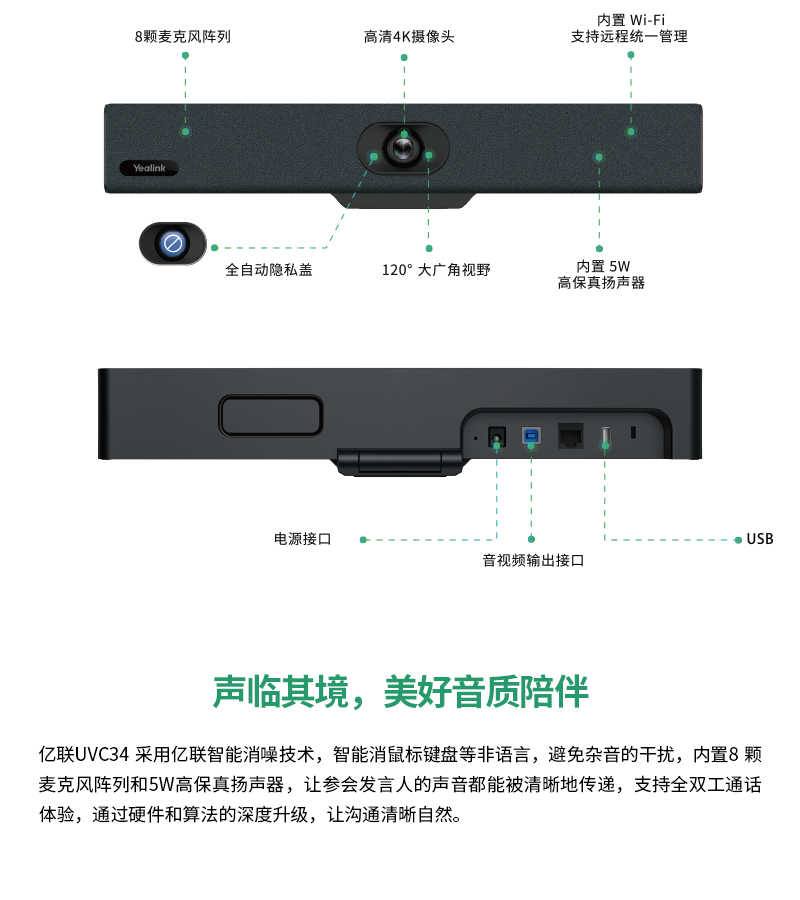 8颗麦克风阵列

高清4K摄像头

内置 Wi-Fi
支持远程统一管理

Yealink

全自动隐私盖

120° 大广角视野

内置 5W
高保真扬声器

电源接口

音视频输出接口

USB

声临其境，美好音质陪伴

亿联UVC34 采用亿联智能消噪技术，智能消鼠标键盘等非语言，避免杂音的干扰，内置8 颗麦克风阵列和5W高保真扬声器，让参会发言人的声音都能被清晰地传递，支持全双工通话体验，通过硬件和算法的深度升级，让沟通清晰自然。