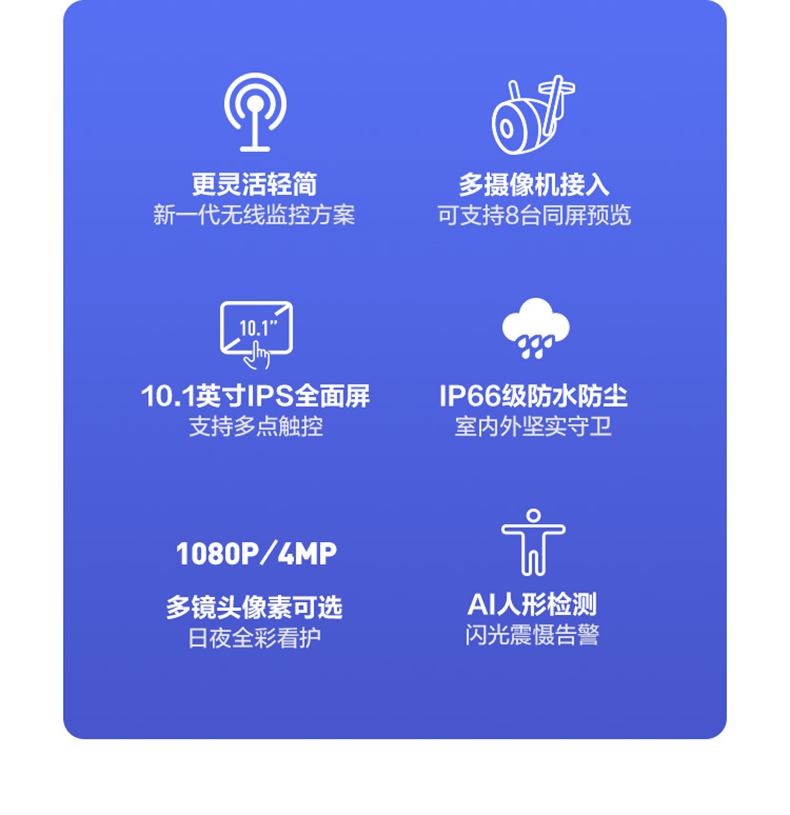 更灵活轻简
新一代无线监控方案

多摄像机接入
可支持8台同屏预览

10.1"

10.1英寸IPS全面屏
支持多点触控

IP66级防水防尘
室内外坚实守卫

1080P/4MP

多镜头像素可选
日夜全彩看护

AI人形检测
闪光震慑告警