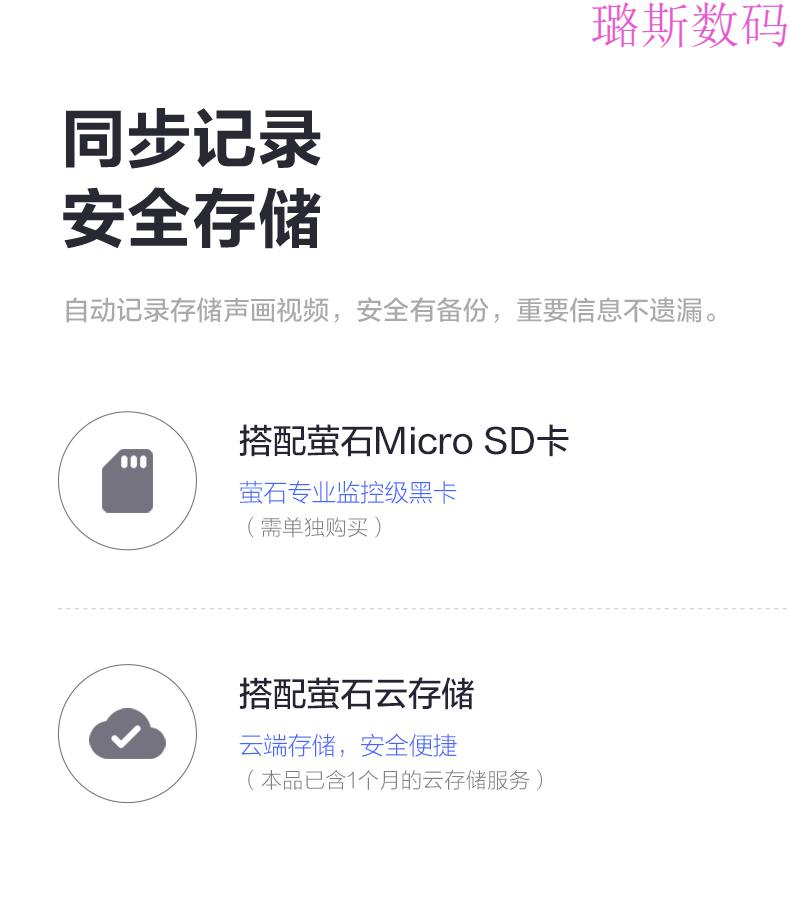 同步记录
安全存储

自动记录存储声画视频，安全有备份，重要信息不遗漏。

搭配萤石Micro SD卡
萤石专业监控级黑卡
（需单独购买）

搭配萤石云存储
云端存储，安全便捷
（本品已含1个月的云存储服务）

璐斯数码