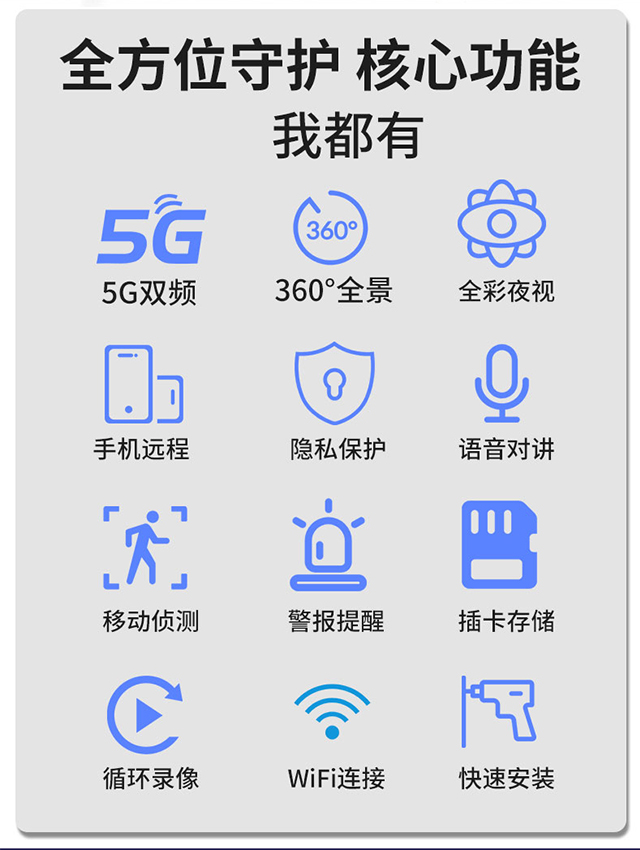 全方位守护 核心功能
我都有

5G
5G双频

360°
360°全景

全彩夜视

手机远程

隐私保护

语音对讲

移动侦测

警报提醒

插卡存储

循环录像

WiFi连接

快速安装