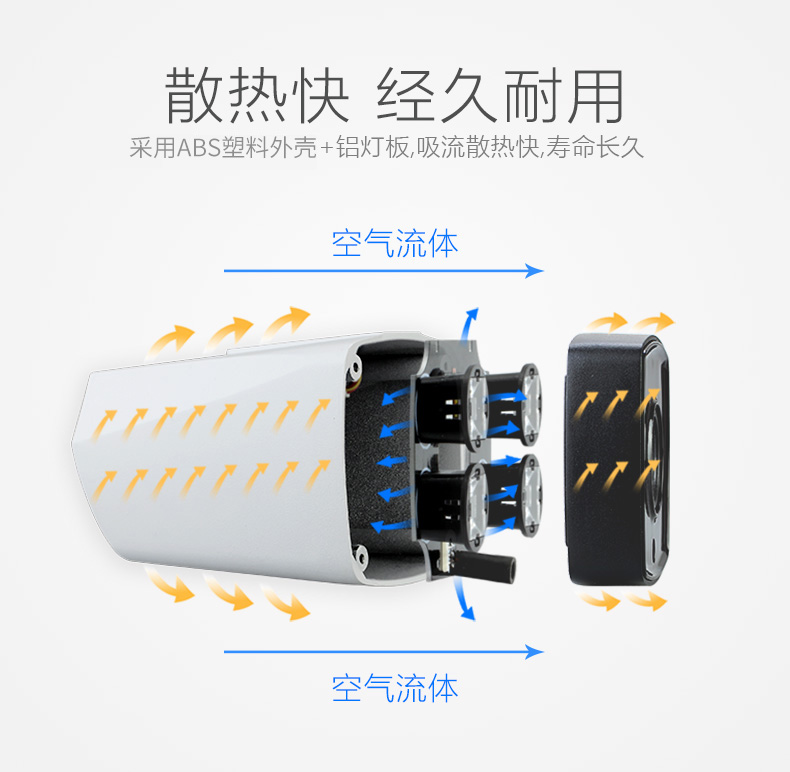 散热快 经久耐用
采用ABS塑料外壳+铝灯板,吸流散热快,寿命长久

空气流体

空气流体