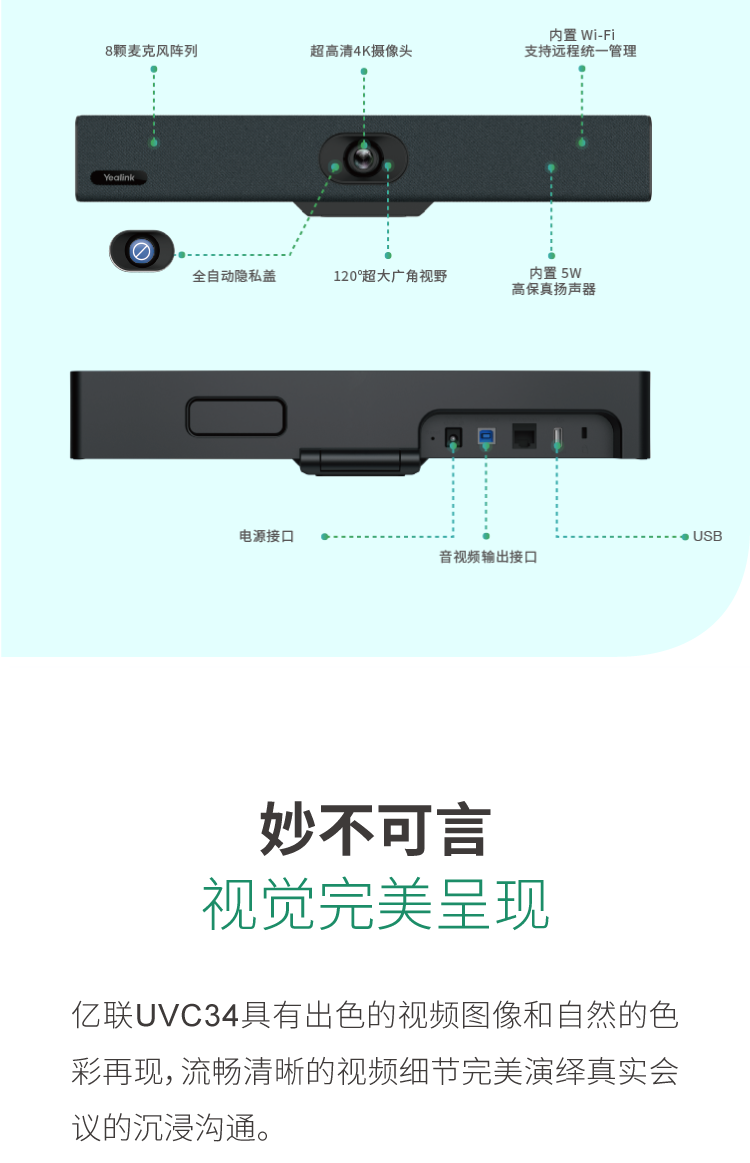 8颗麦克风阵列

超高清4K摄像头

内置 Wi-Fi
支持远程统一管理

Yealink

全自动隐私盖

120°超大广角视野

内置 5W
高保真扬声器

电源接口

音视频输出接口

USB

妙不可言

视觉完美呈现

亿联UVC34具有出色的视频图像和自然的色彩再现，流畅清晰的视频细节完美演绎真实会议的沉浸沟通。